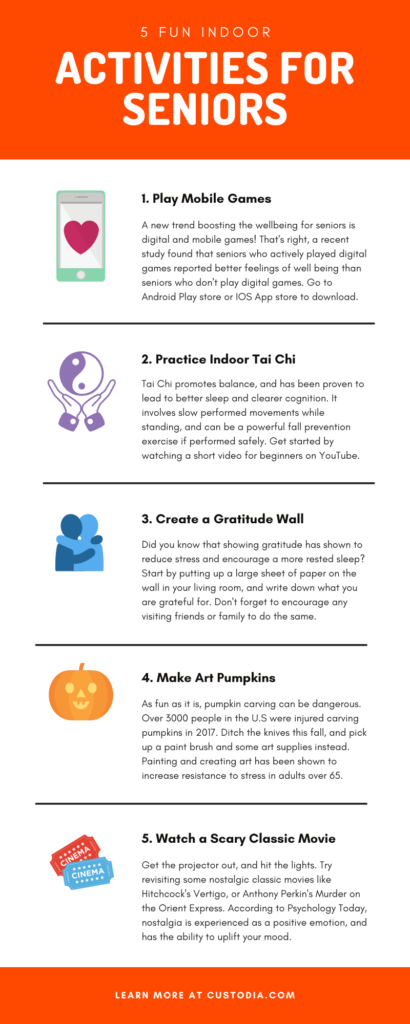 5 FUN INDOOR

ACTIVITIES FOR SENIORS

1. Play Mobile Games

A new trend boosting the wellbeing for seniors is digital and mobile games! That's right, a recent study found that seniors who actively played digital games reported better feelings of well being than seniors who don't play digital games. Go to Android Play store or IOS App store to download.

2. Practice Indoor Tai Chi

Tai Chi promotes balance, and has been proven to lead to better sleep and clearer cognition. It involves slow performed movements while standing, and can be a powerful fall prevention exercise if performed safely. Get started by watching a short video for beginners on YouTube.

3. Create a Gratitude Wall

Did you know that showing gratitude has shown to reduce stress and encourage a more rested sleep? Start by putting up a large sheet of paper on the wall in your living room, and write down what you are grateful for. Don't forget to encourage any visiting friends or family to do the same.

4. Make Art Pumpkins

As fun as it is, pumpkin carving can be dangerous. Over 3000 people in the U.S were injured carving pumpkins in 2017. Ditch the knives this fall, and pick up a paint brush and some art supplies instead. Painting and creating art has been shown to increase resistance to stress in adults over 65.

5. Watch a Scary Classic Movie

CINEMA
CINEMA

Get the projector out, and hit the lights. Try revisiting some nostalgic classic movies like Hitchcock's Vertigo, or Anthony Perkin's Murder on the Orient Express. According to Psychology Today, nostalgia is experienced as a positive emotion, and has the ability to uplift your mood.

LEARN MORE AT CUSTODIA.COM